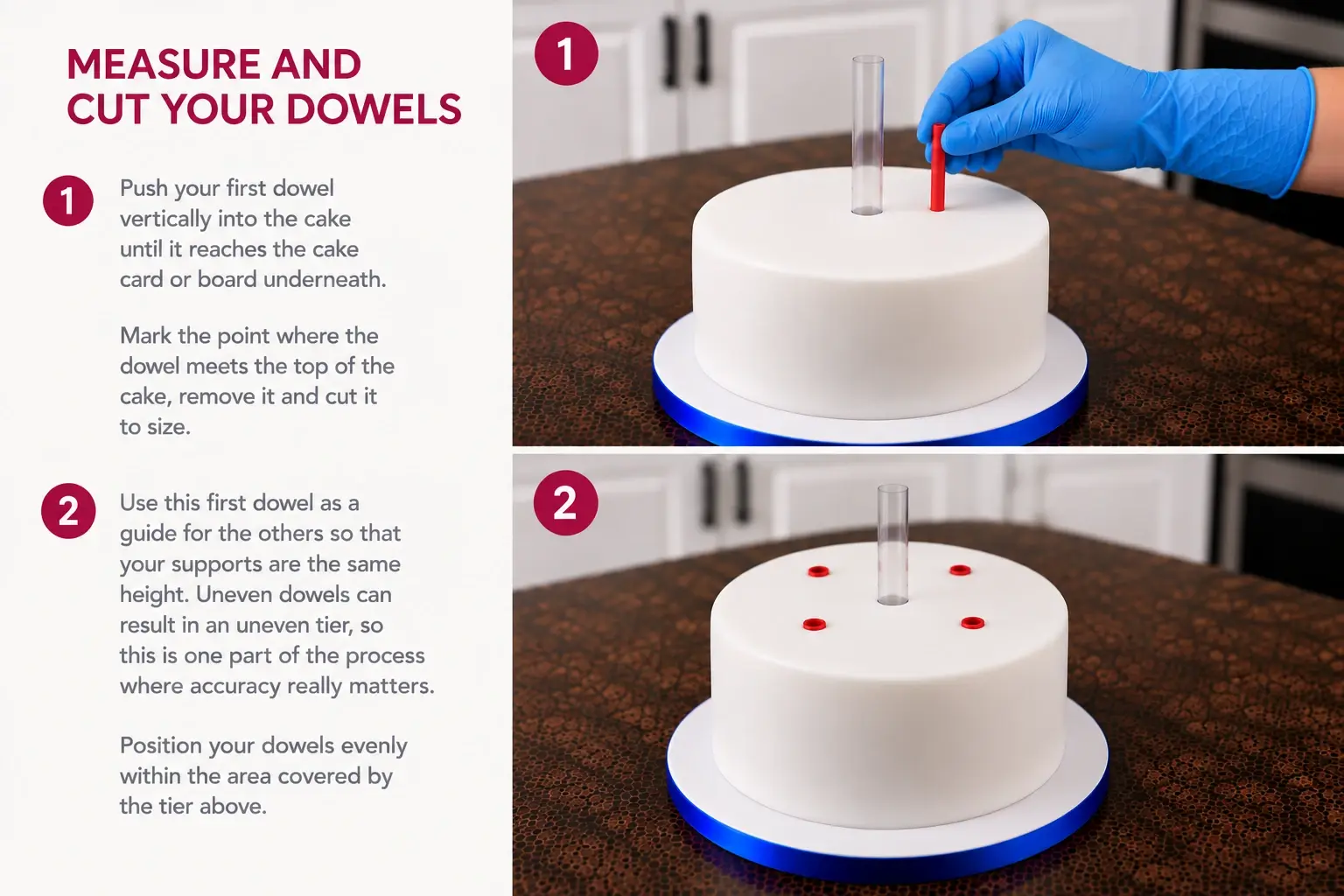 MEASURE AND CUT YOUR DOWELS

1 Push your first dowel vertically into the cake until it reaches the cake card or board underneath.

Mark the point where the dowel meets the top of the cake, remove it and cut it to size.

2 Use this first dowel as a guide for the others so that your supports are the same height. Uneven dowels can result in an uneven tier, so this is one part of the process where accuracy really matters.

Position your dowels evenly within the area covered by the tier above.

1

2